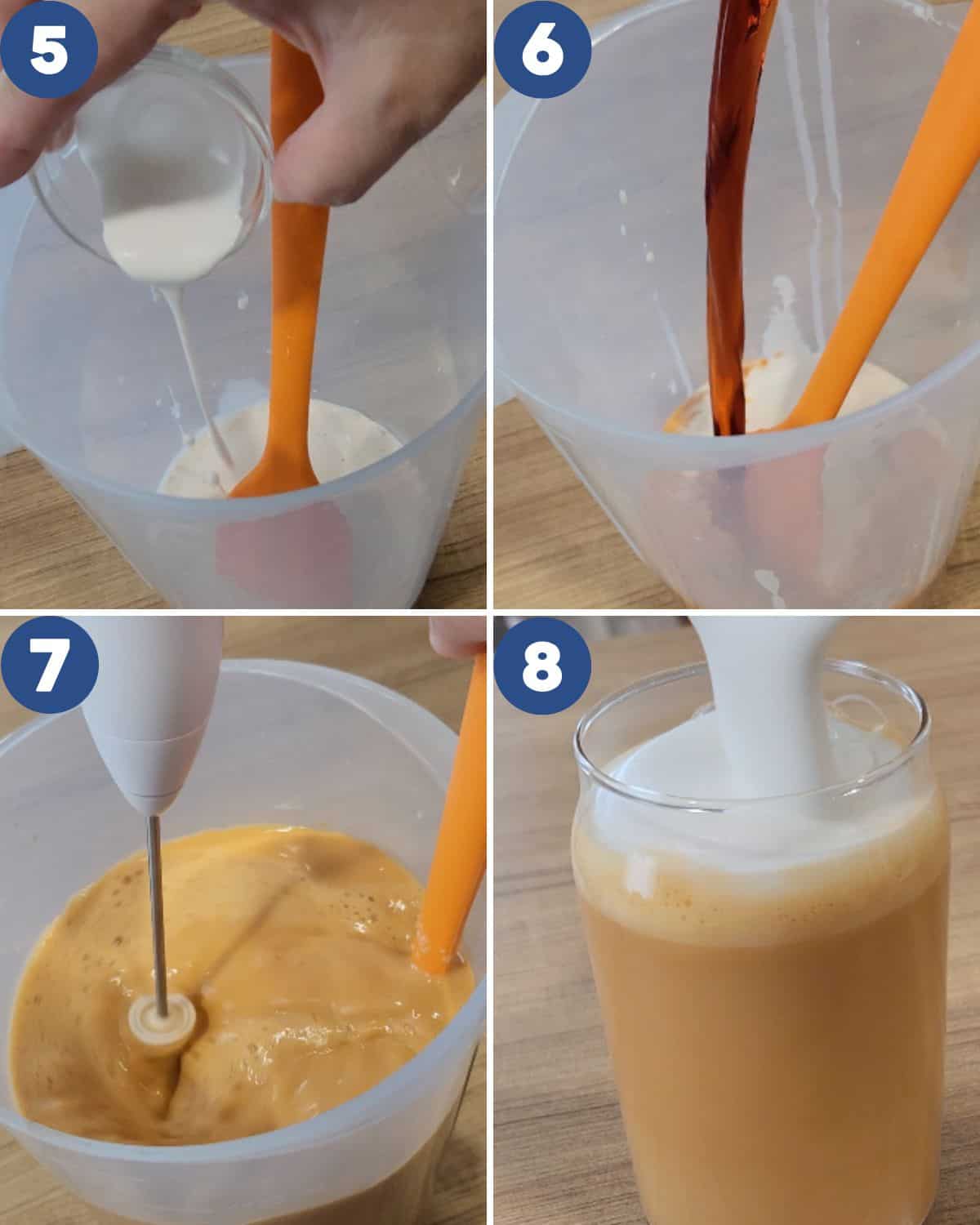 5

6

7

8