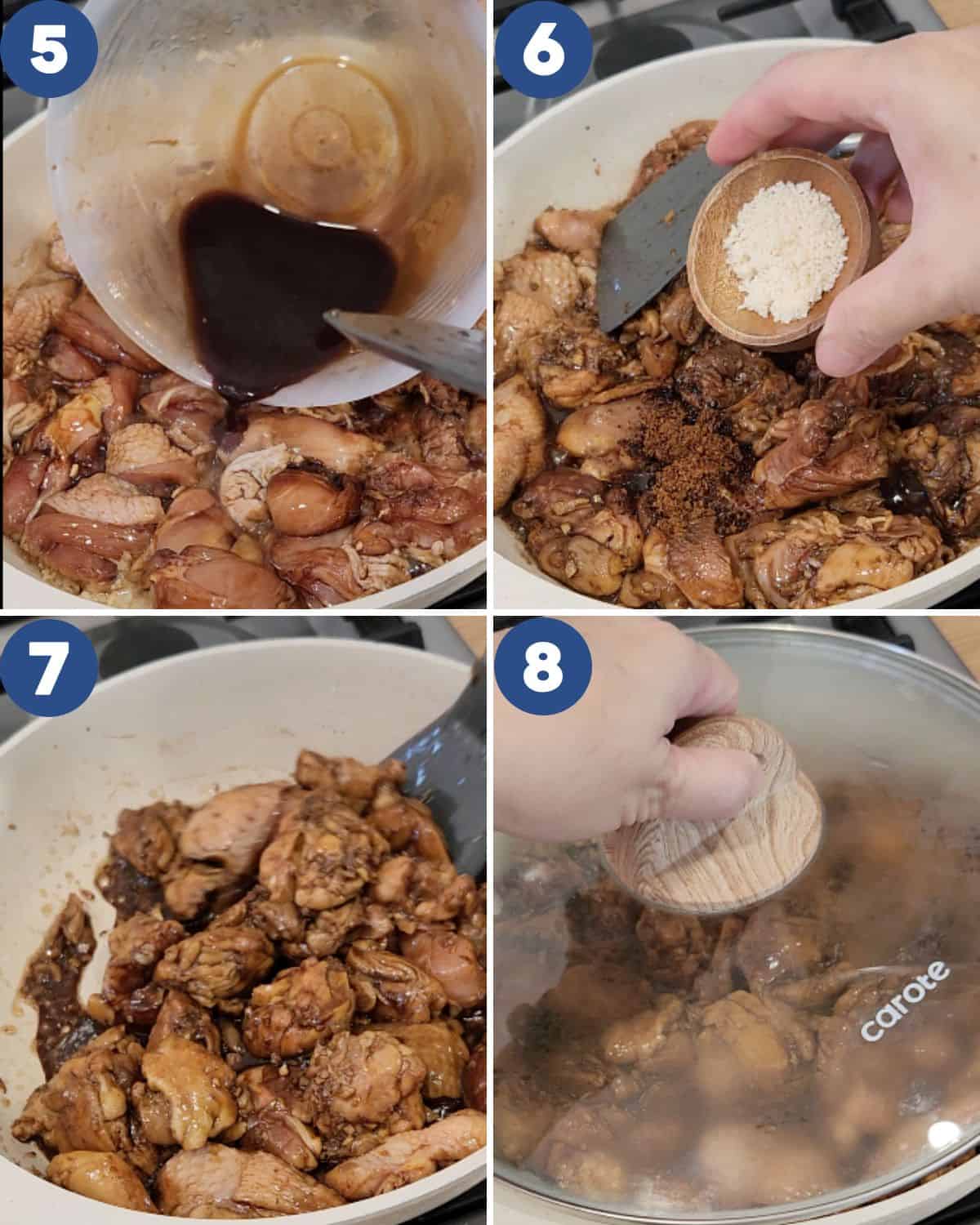 5

6

7

8

carote