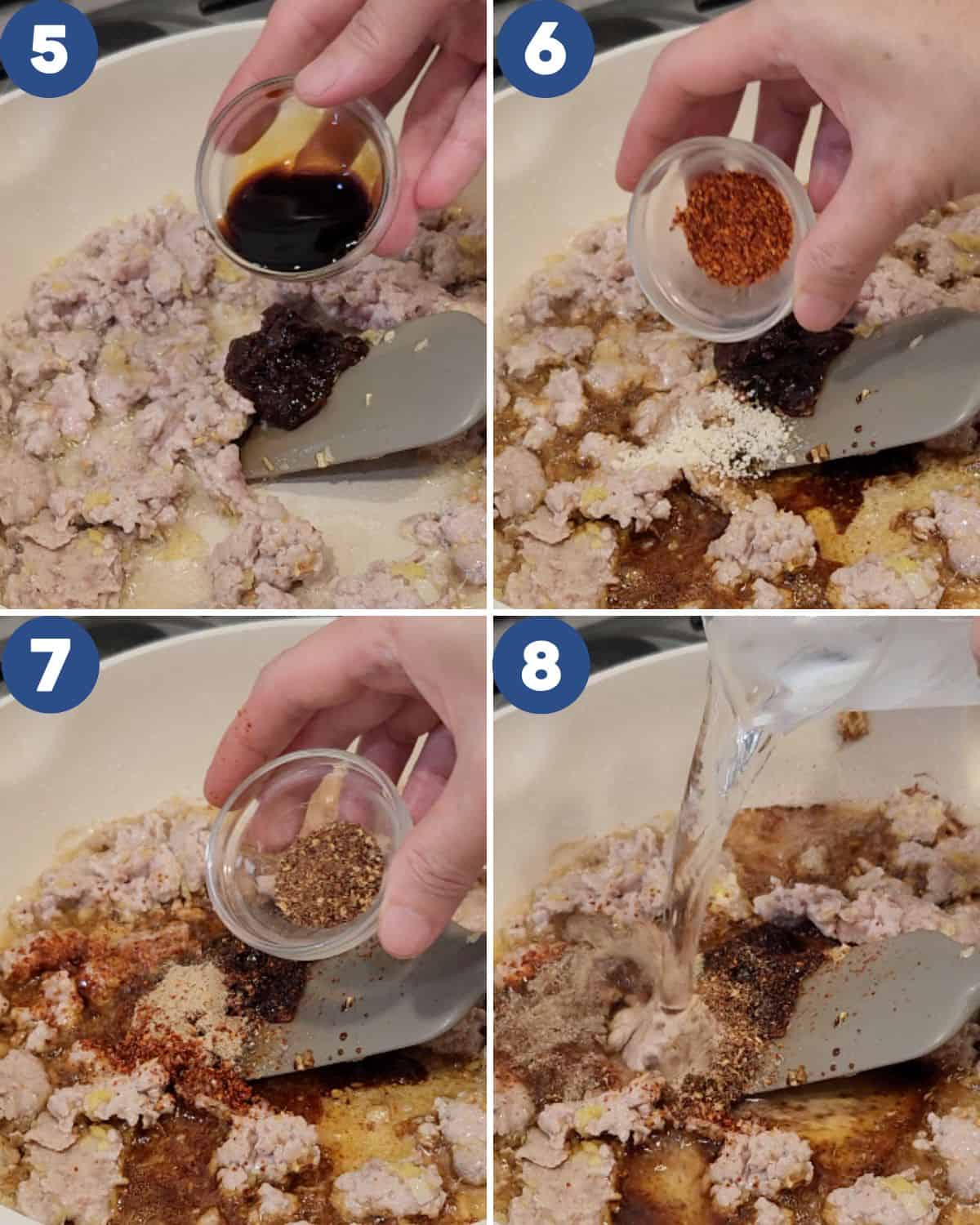 5

6

7

8