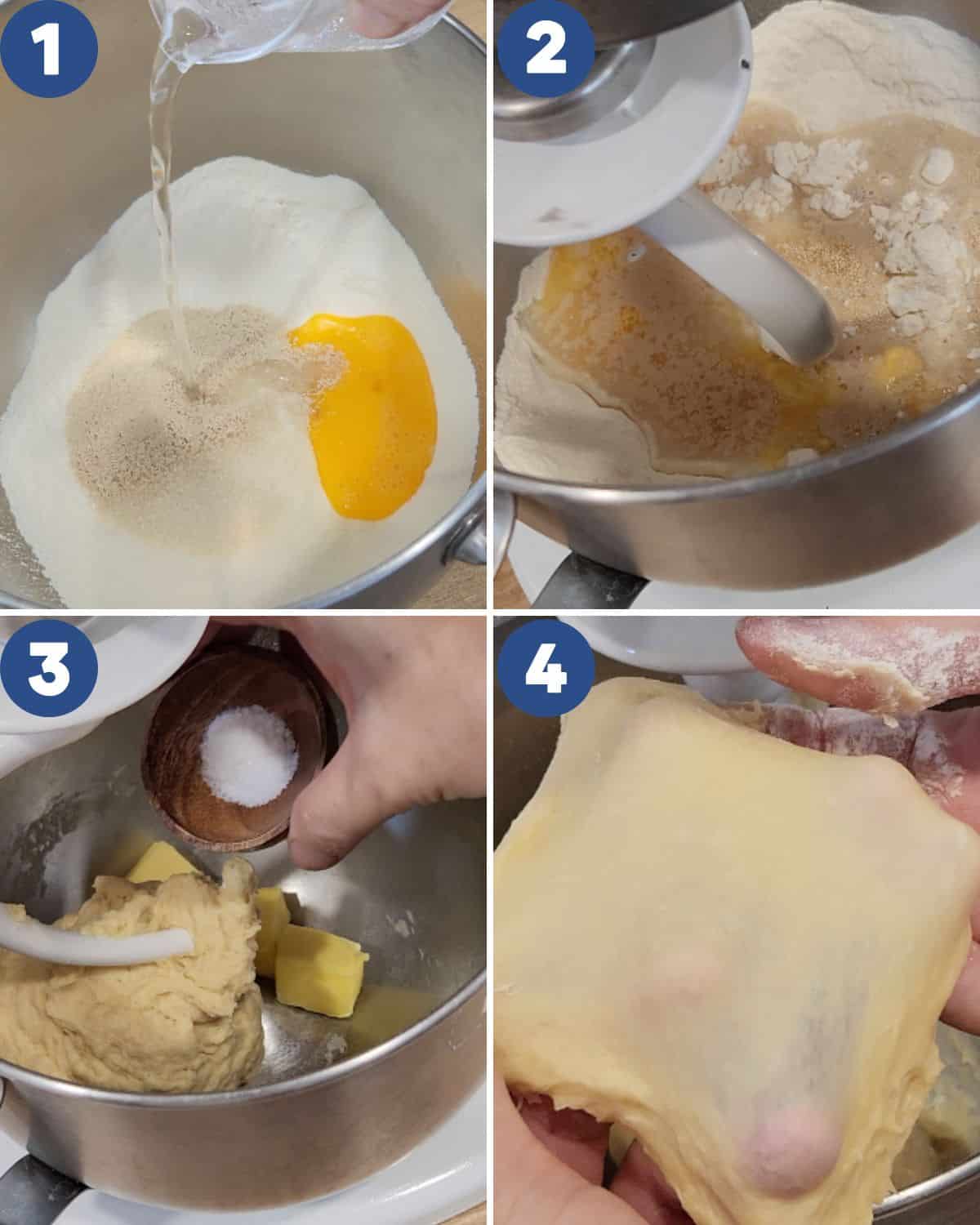 1

2

3

4