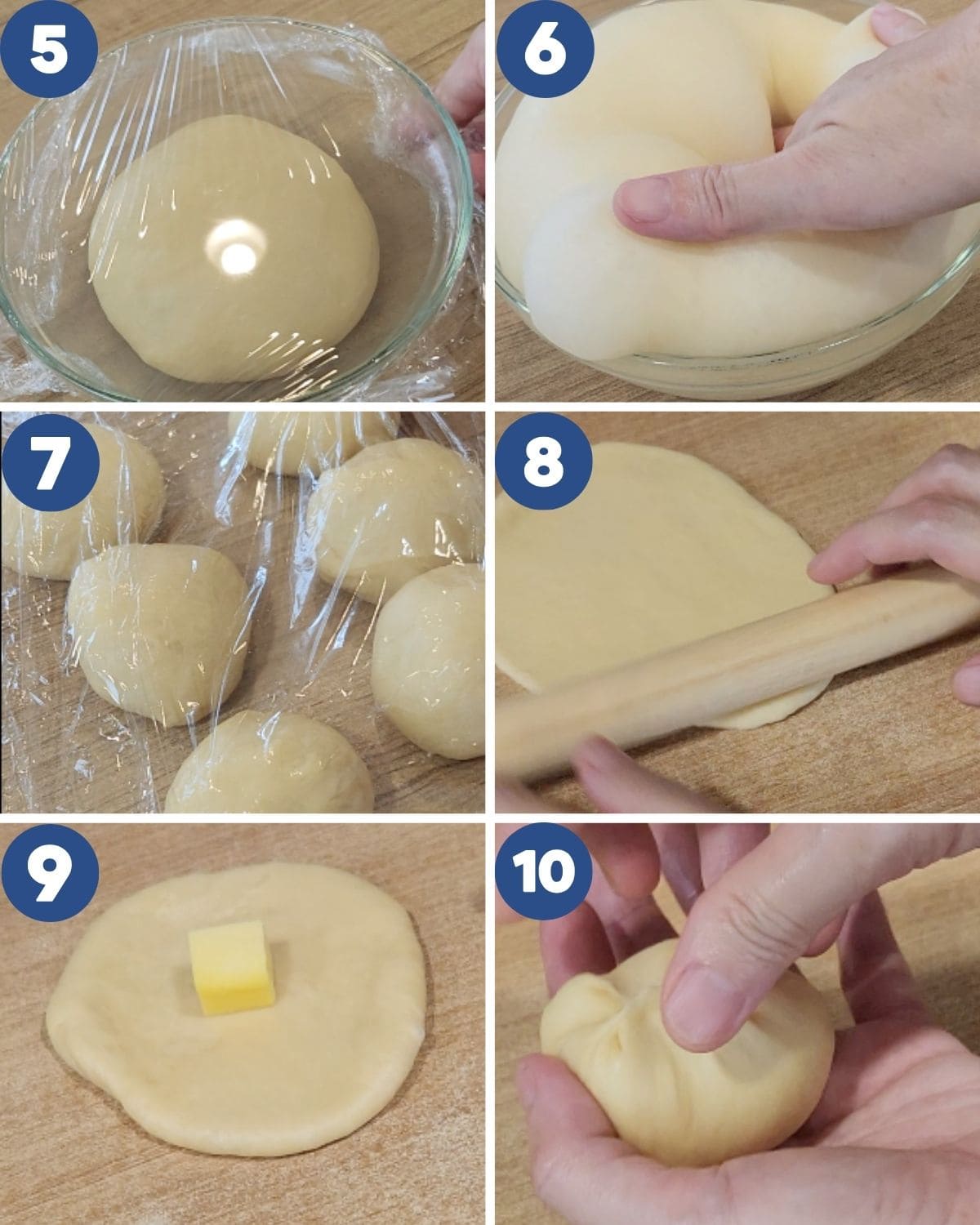 5

6

7

8

9

10