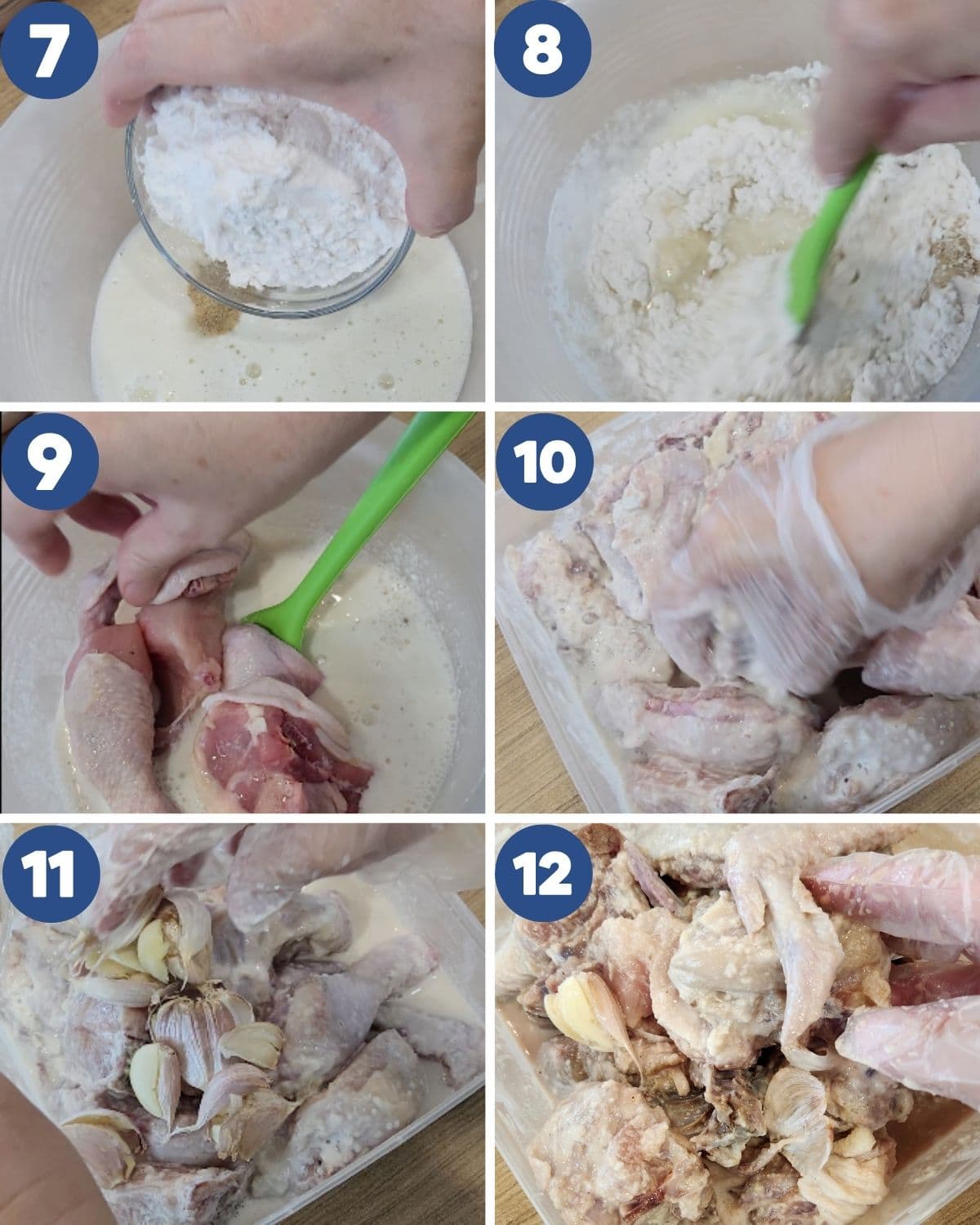 7

8

9

10

11

12