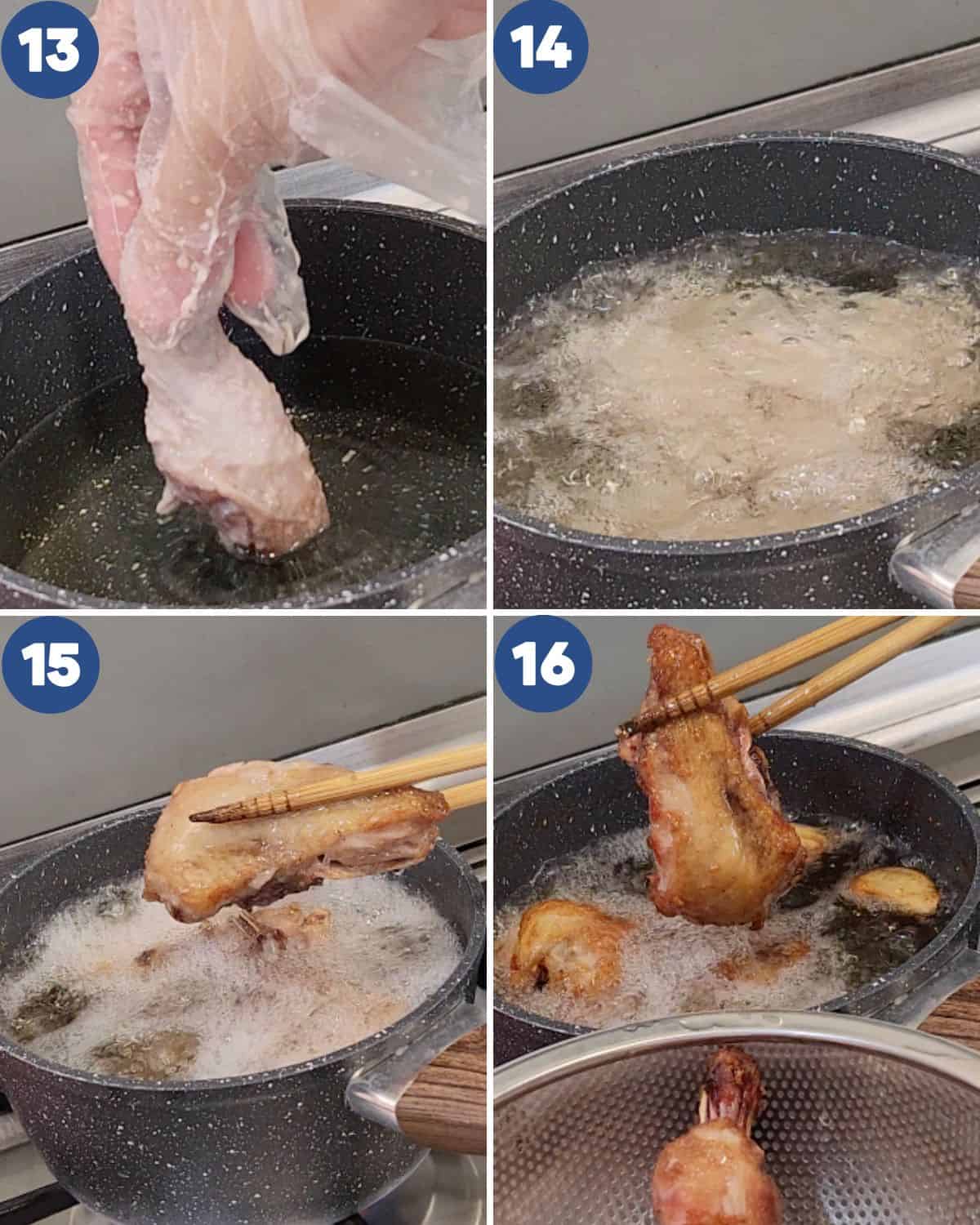 13

14

15

16