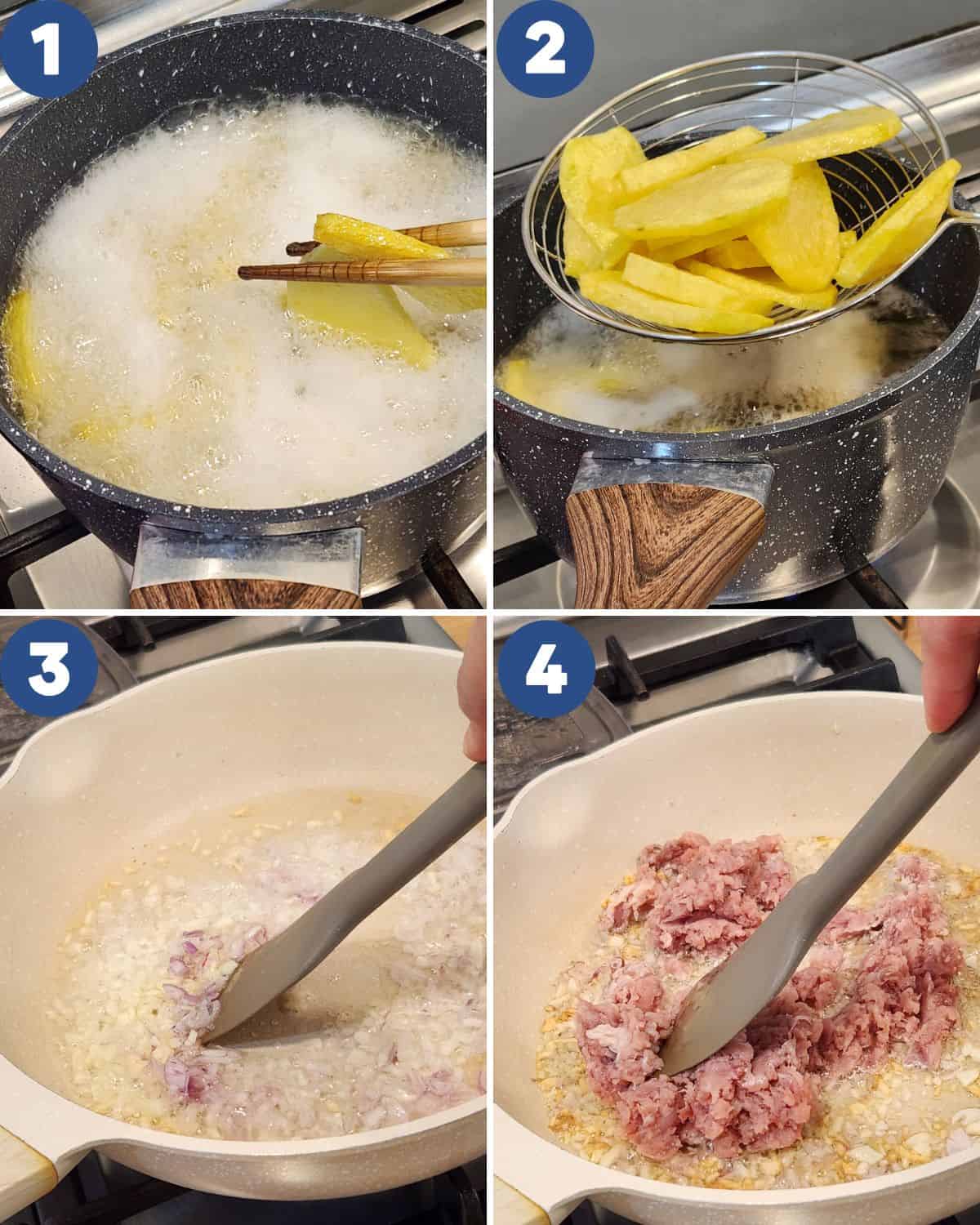 1

2

3

4