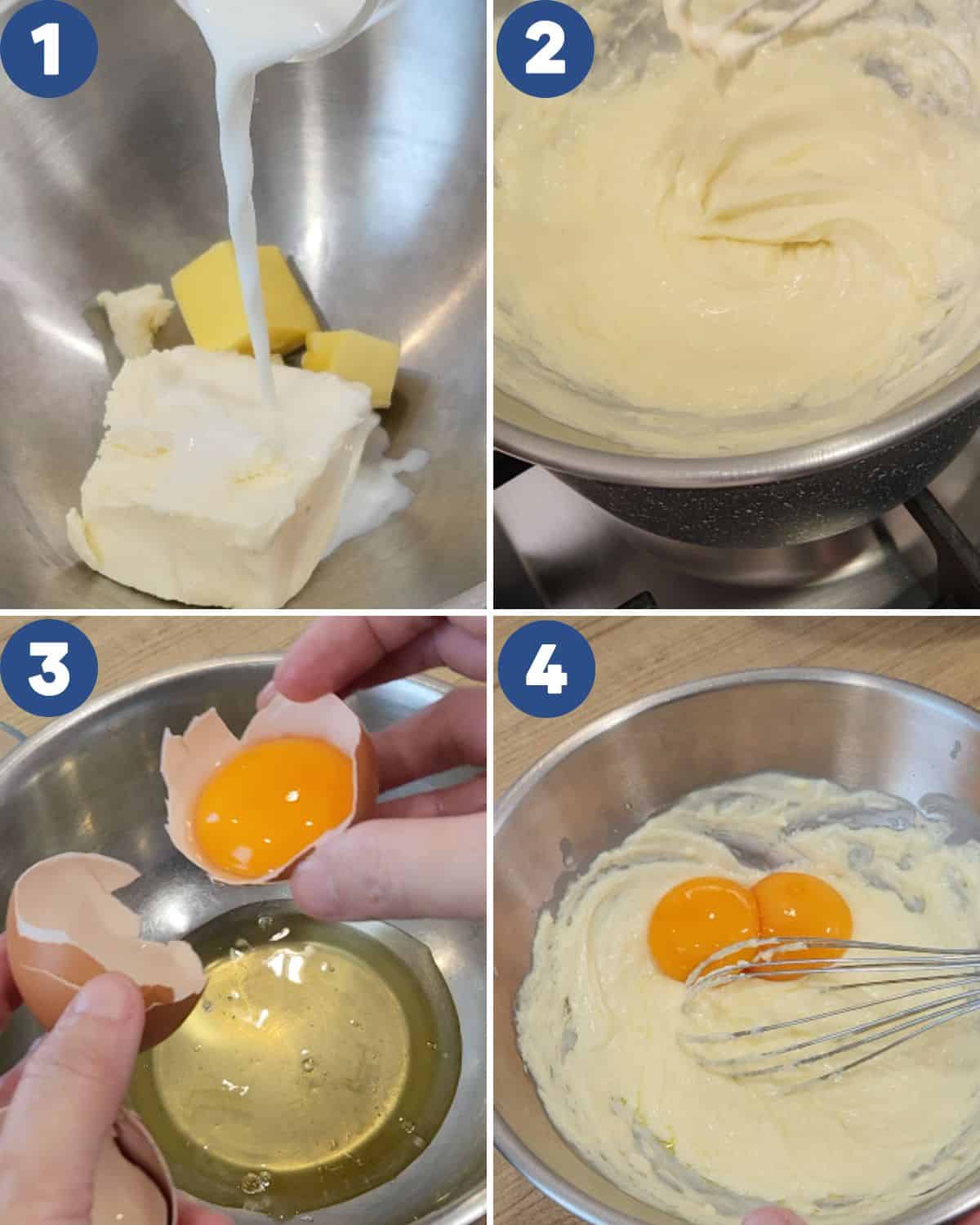 1

2

3

4