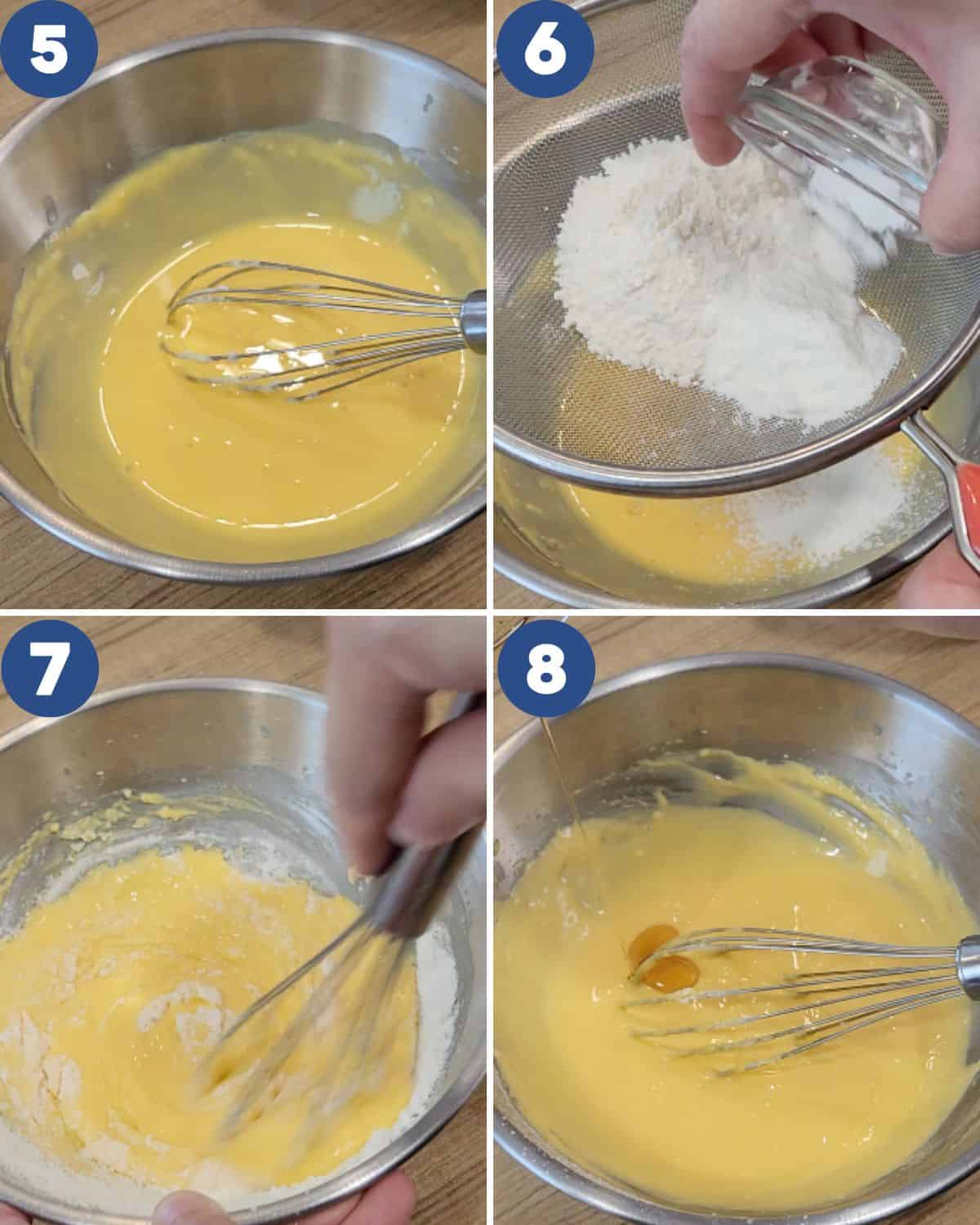 5

6

7

8