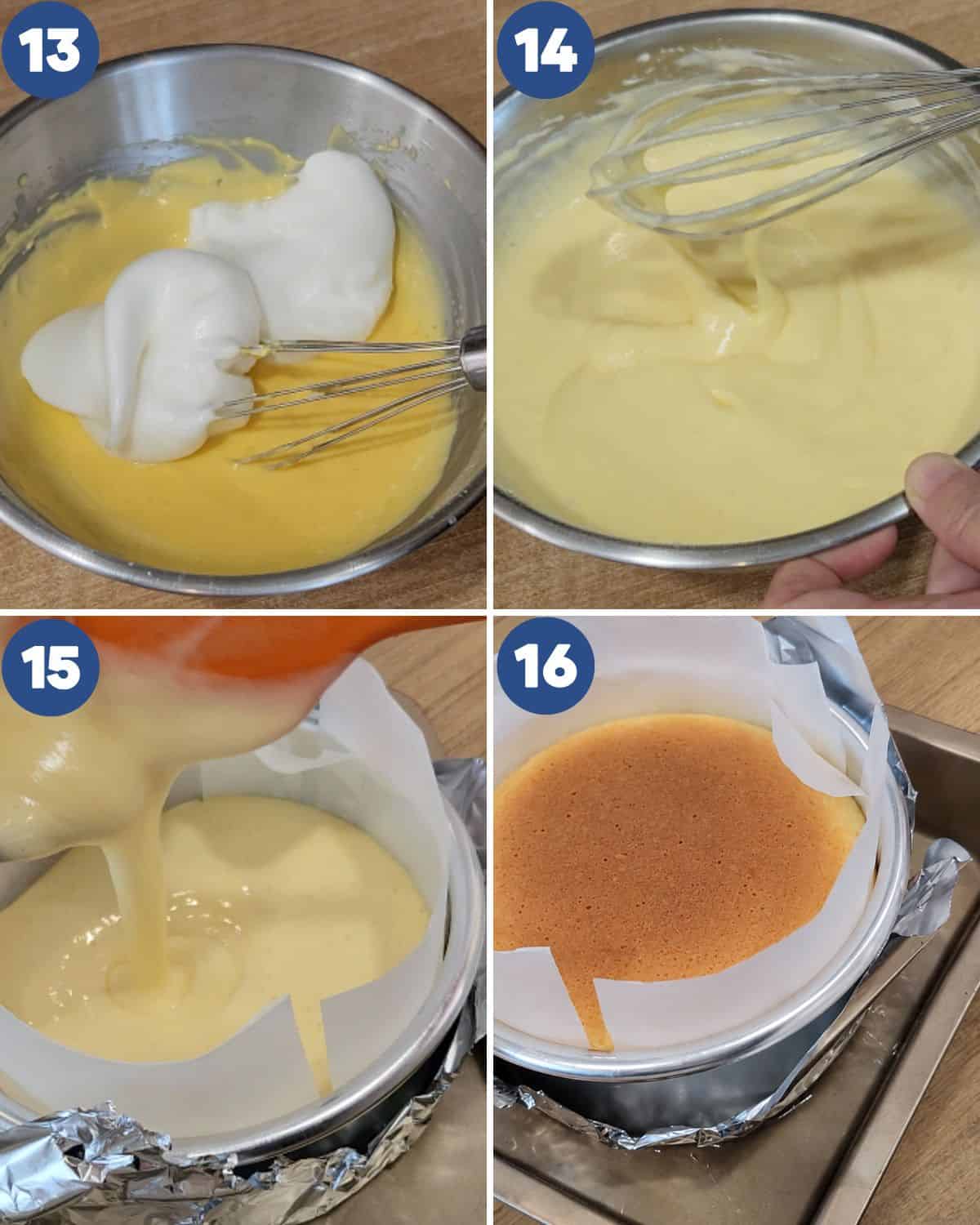 13

14

15

16