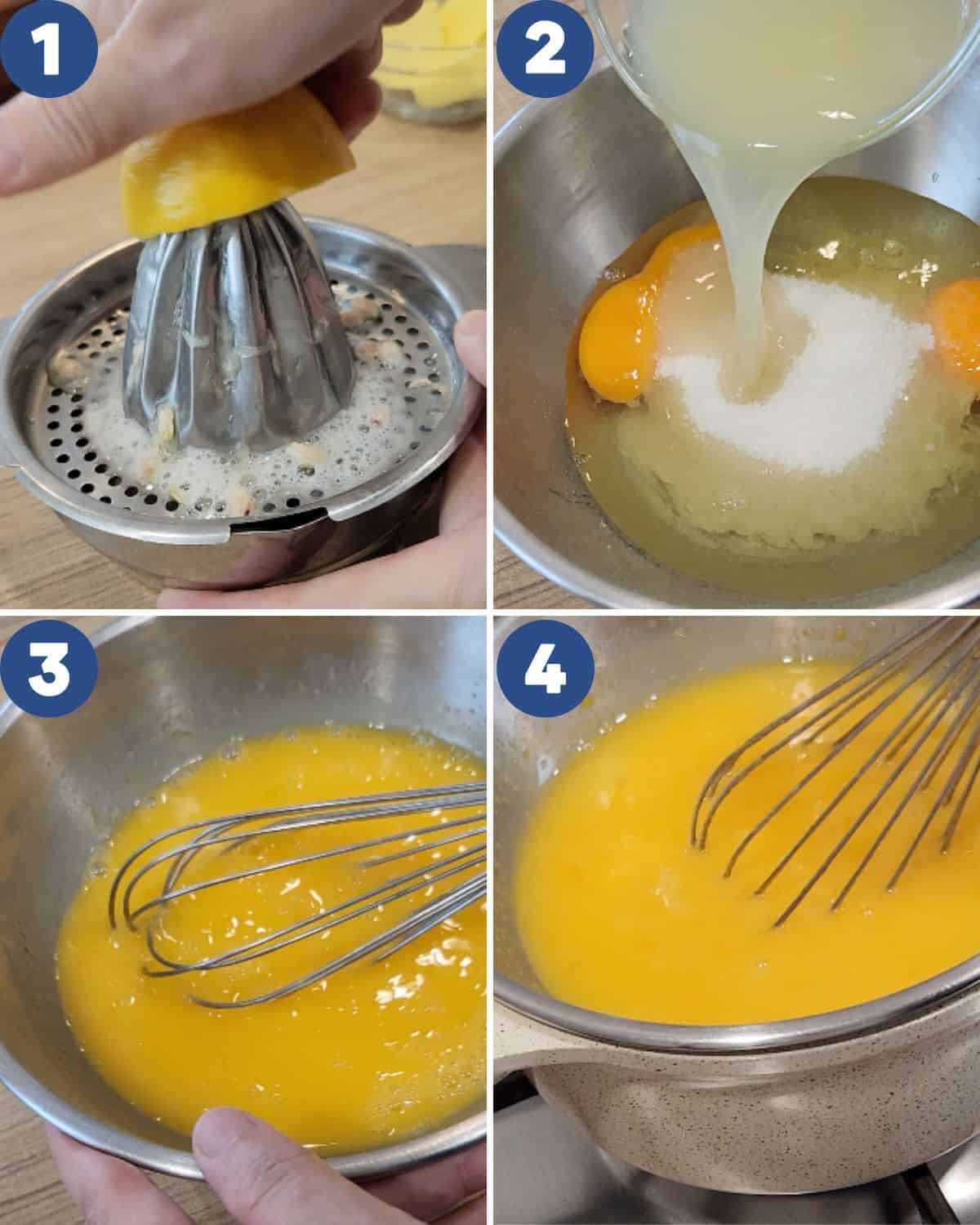 1
2
3
4