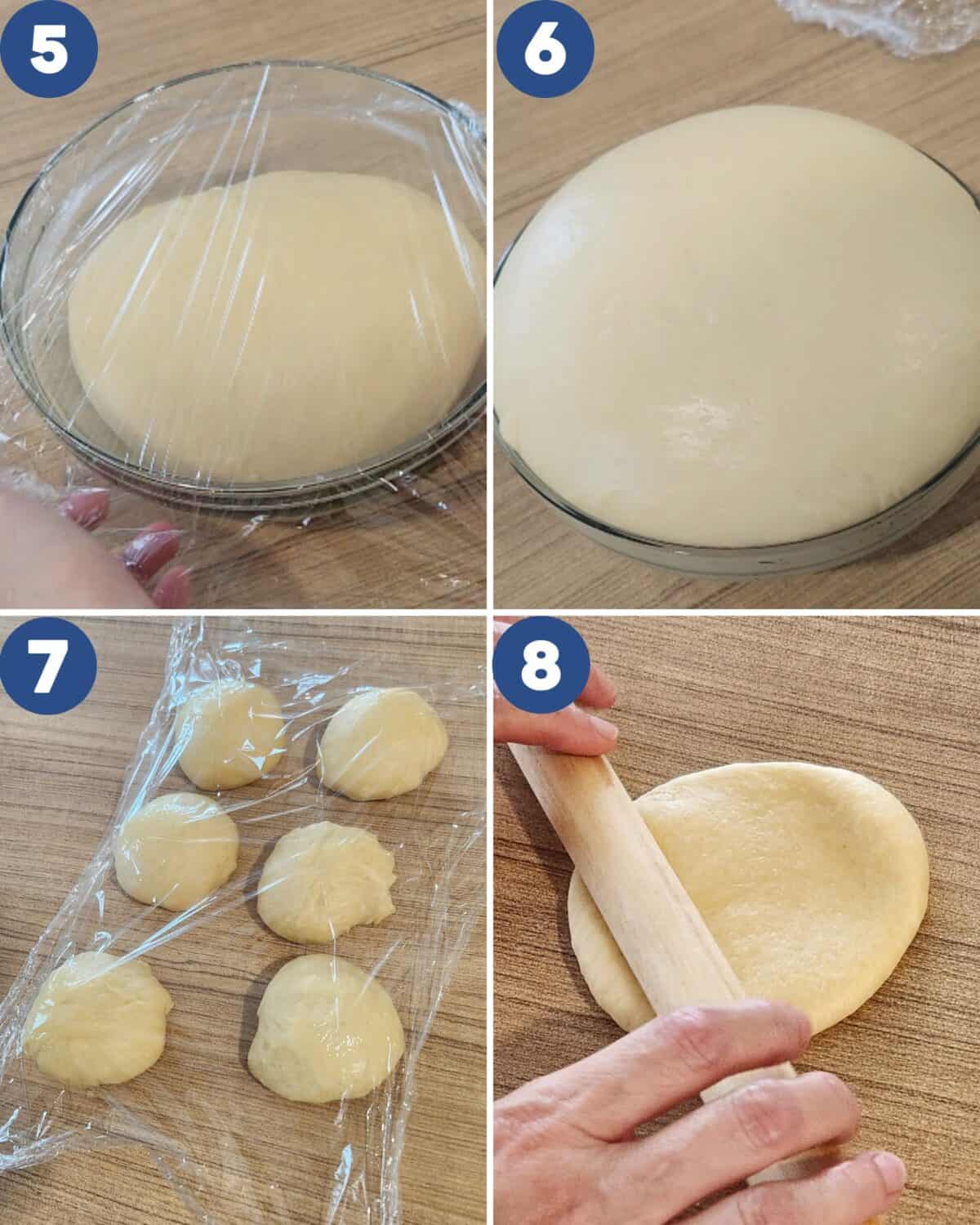 5

6

7

8