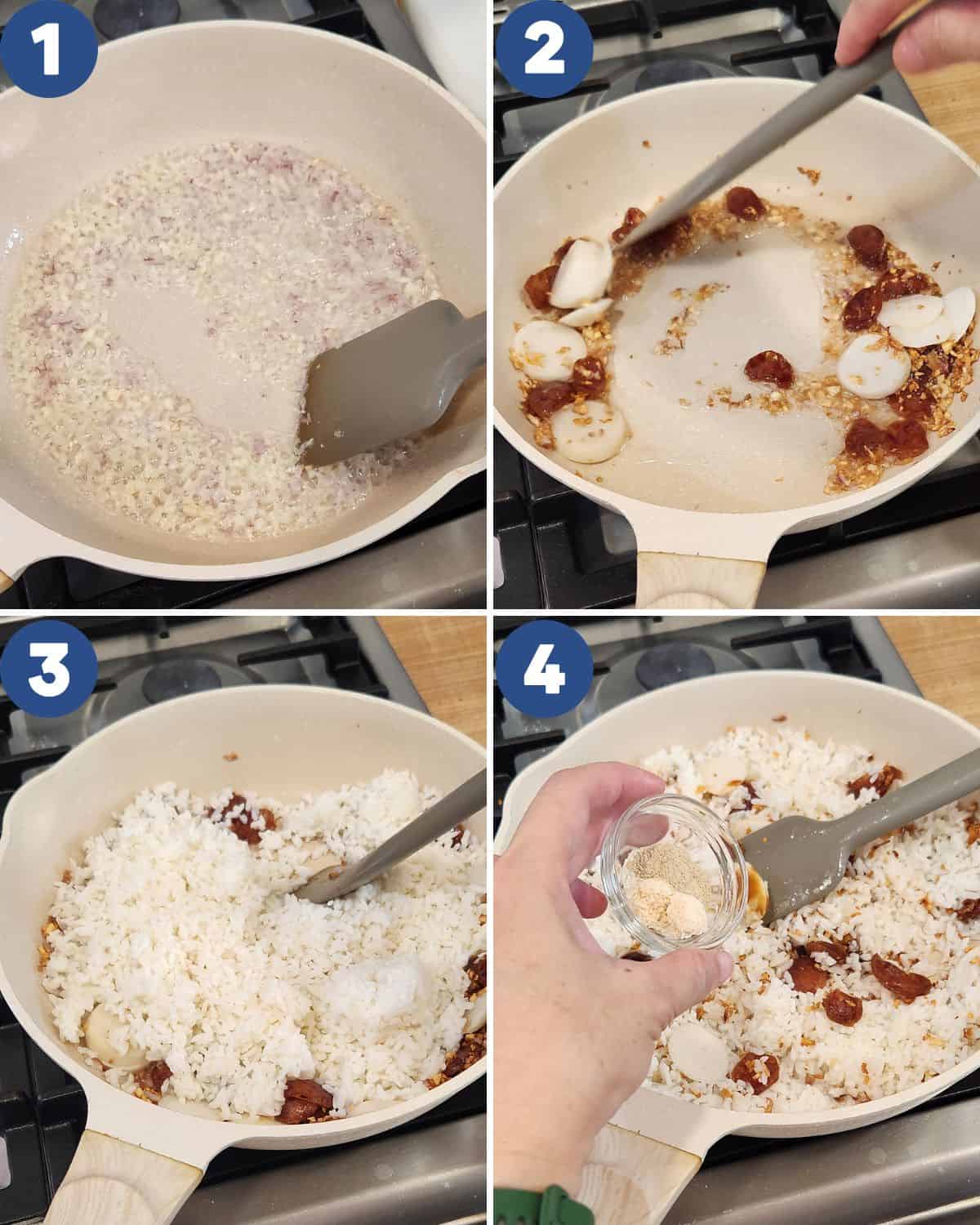 1

2

3

4