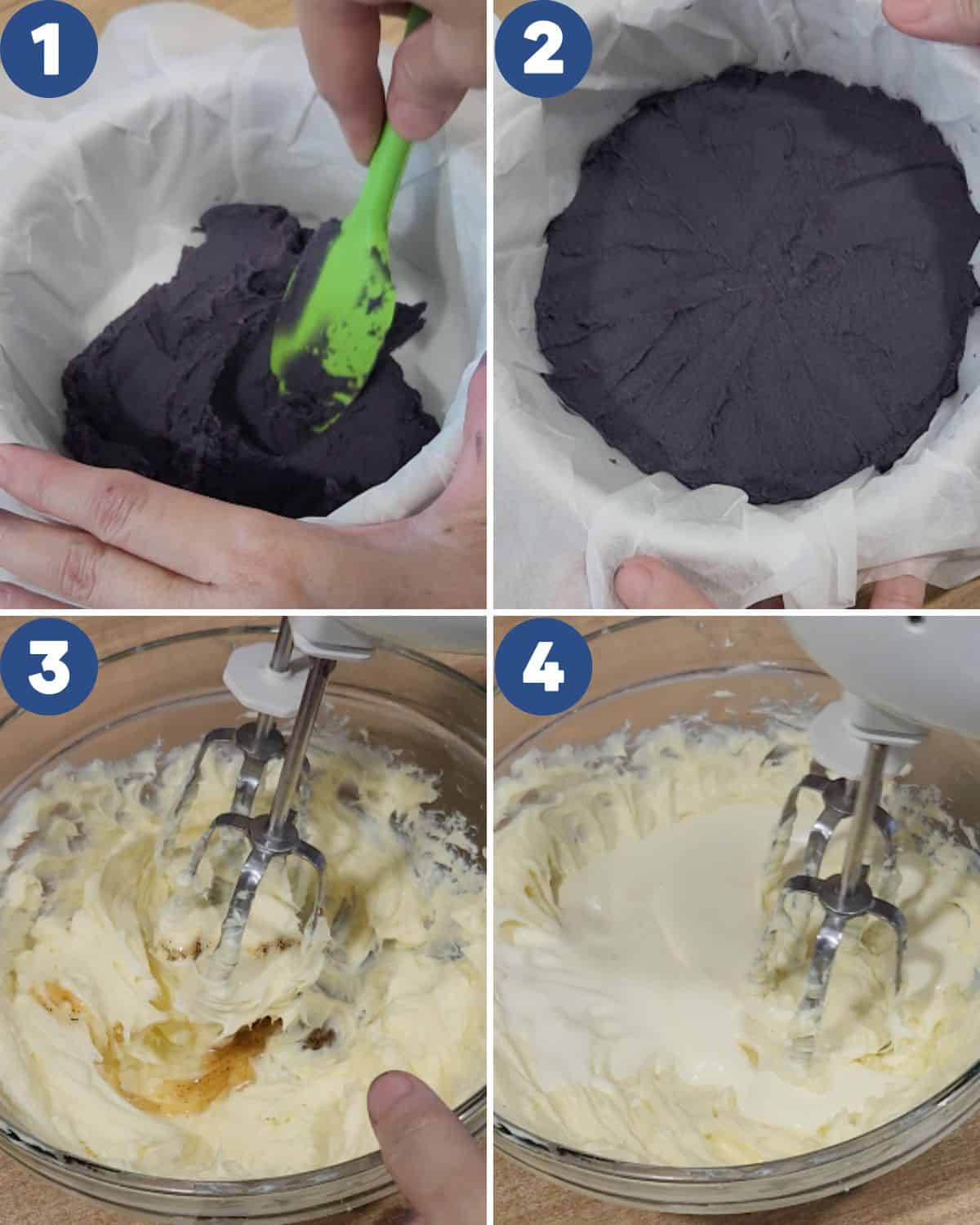 1

2

3

4