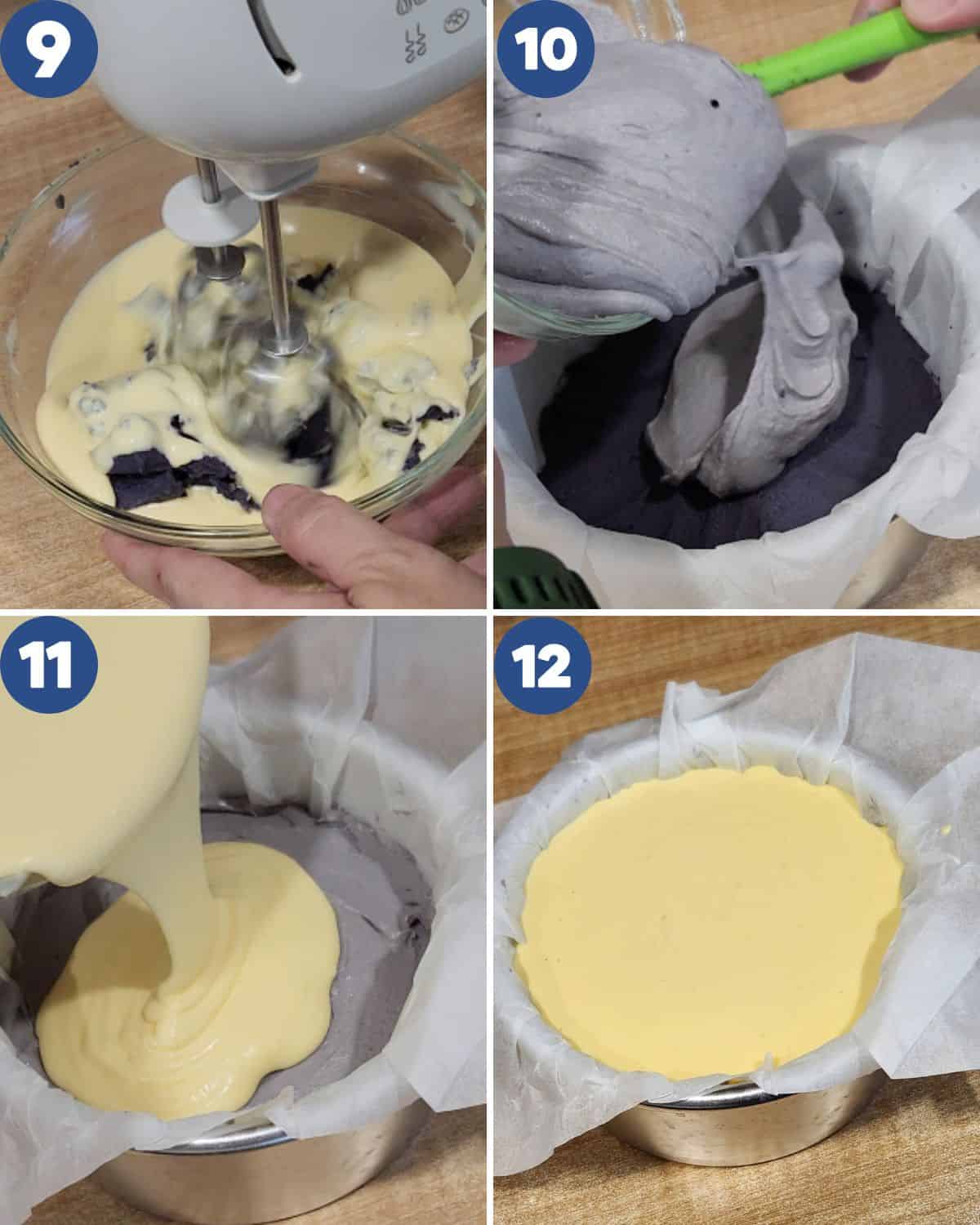 9

10

11

12